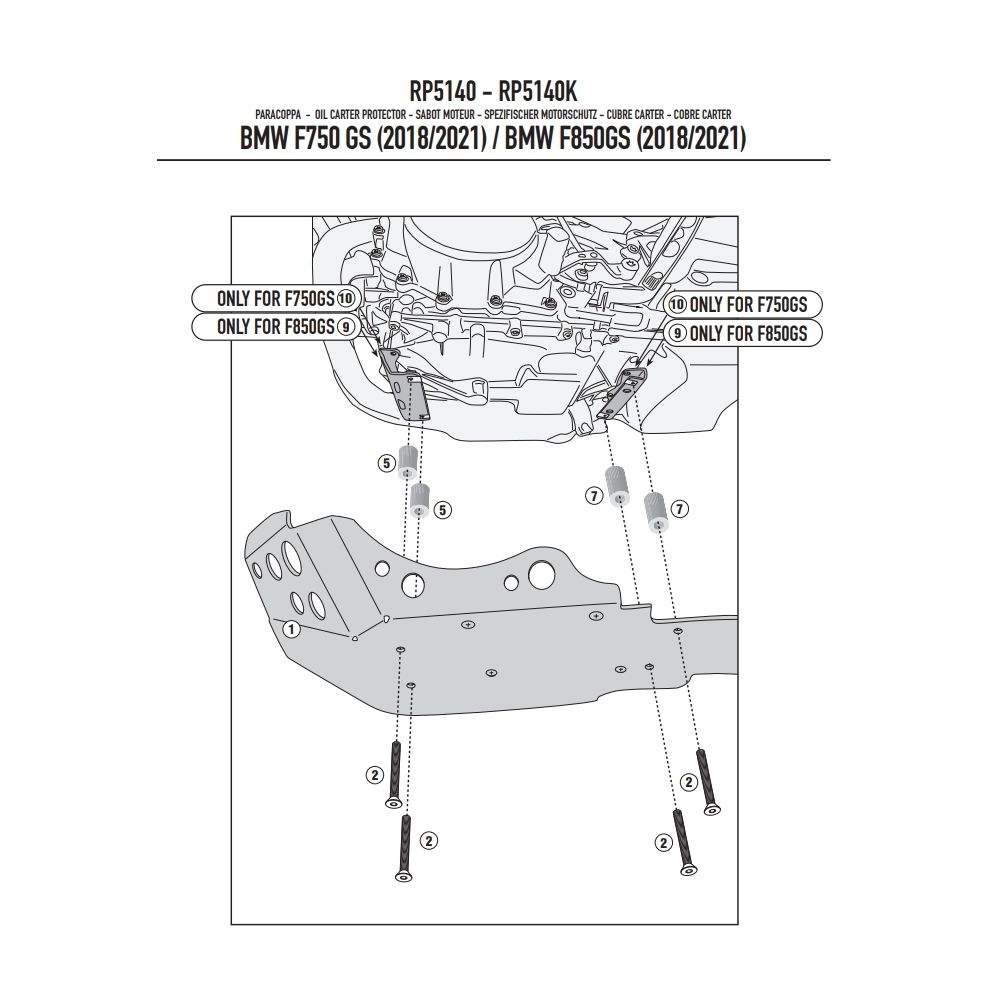 RP5140 - RP5140K
PARACOPPA - OIL CARTER PROTECTOR - SABOT MOTEUR - SPEZIFISCHER MOTORSCHUTZ - CUBRE CARTER - COBRE CARTER
BMW F750 GS (2018/2021) / BMW F850GS (2018/2021)

ONLY FOR F750GS 10
ONLY FOR F850GS 9
10 ONLY FOR F750GS
9 ONLY FOR F850GS

5
5
7
7
1
2
2
2
2