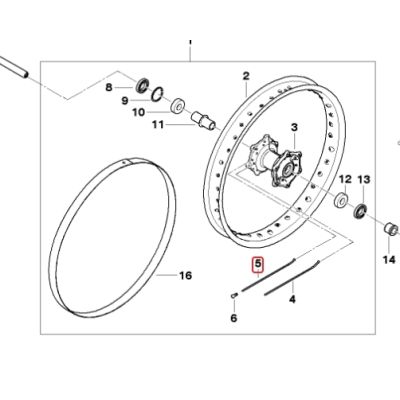 1
2
8
9
10
11
3
12
13
14
16
5
4
6