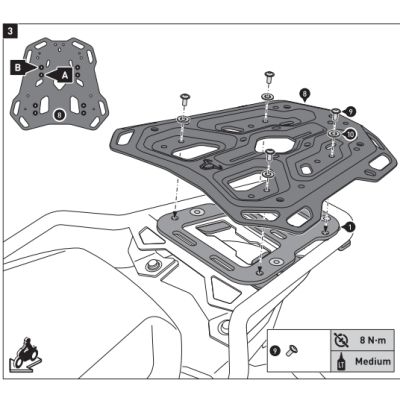 3

B

A

8

8

9

10

1

9

8 N·m

LT

Medium