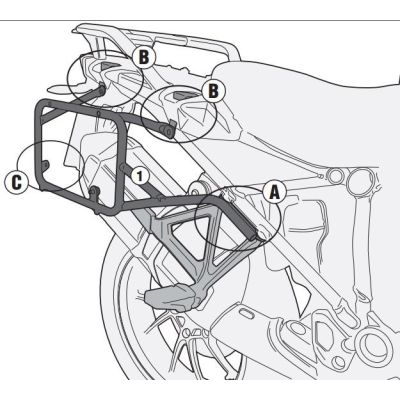 B
B
C
1
A