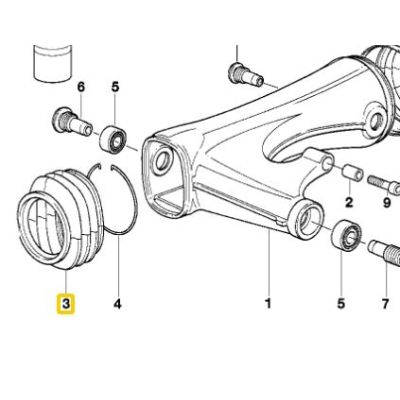 6
5
2
9
3
4
1
5
7